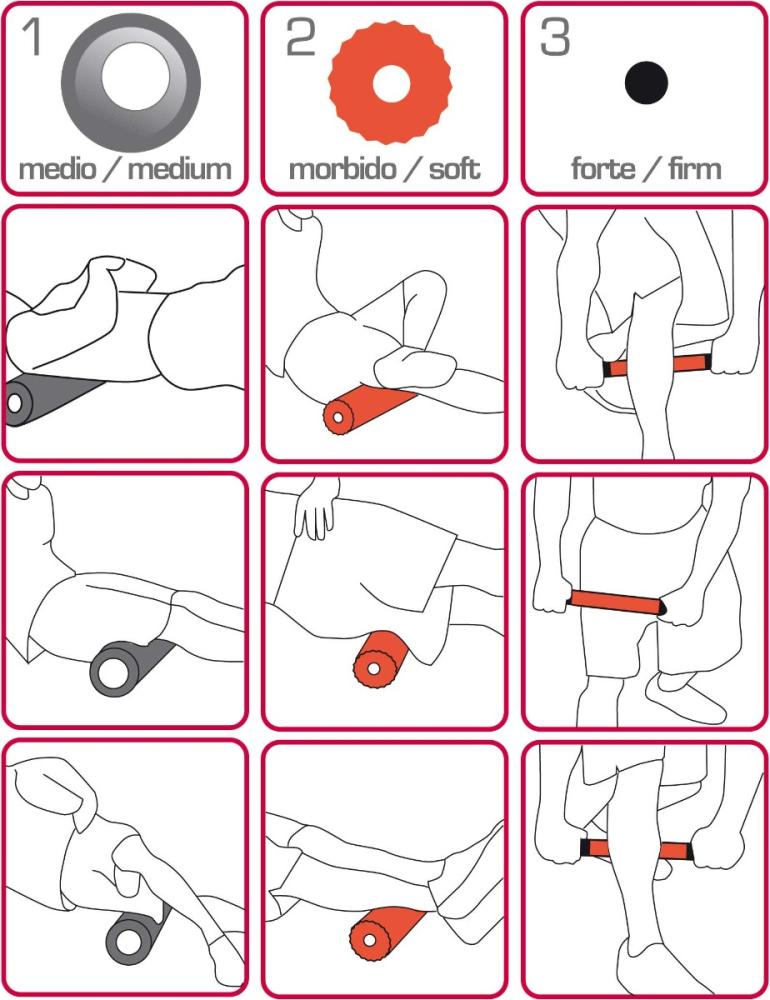 1
medio / medium

2
morbido / soft

3
forte / firm