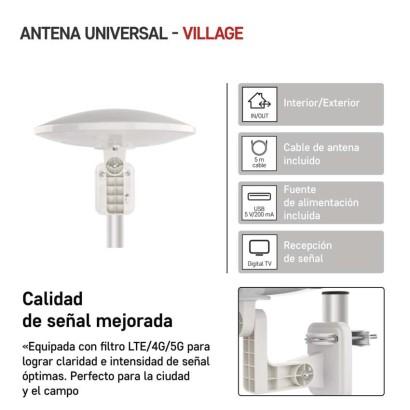 ANTENA UNIVERSAL - VILLAGE

IN/OUT
Interior/Exterior

5 m cable
Cable de antena incluido

USB 5 V/200 mA
Fuente de alimentación incluida

Digital TV
Recepción de señal

Calidad de señal mejorada

«Equipada con filtro LTE/4G/5G para lograr claridad e intensidad de señal óptimas. Perfecto para la ciudad y el campo