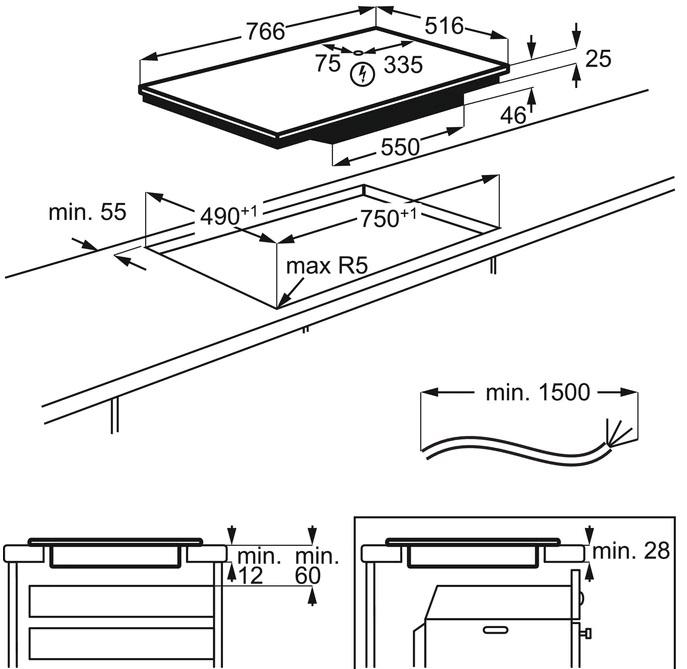 766
516
75
335
25
46
550
min. 55
$490^{+1}$
$750^{+1}$
max R5
min. 1500
min. 12
min. 60
min. 28