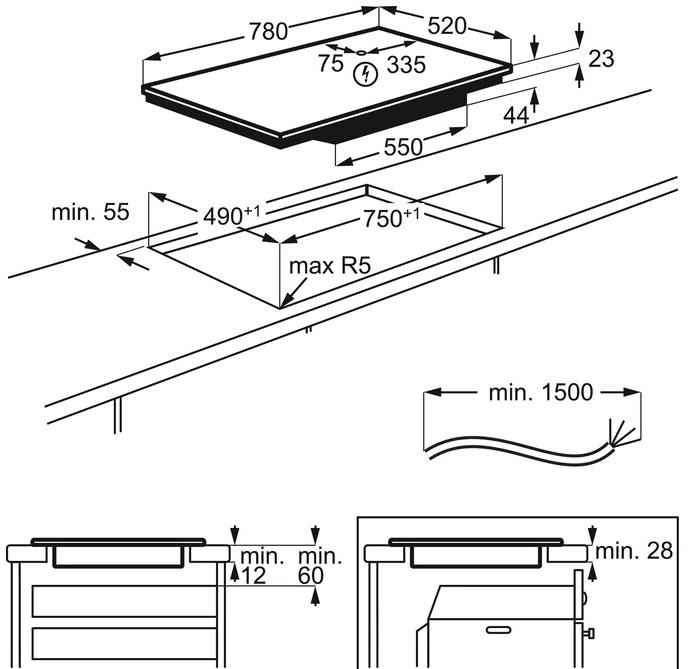 780
520
75
335
23
44
550
min. 55
$490^{+1}$
$750^{+1}$
max R5
min. 1500
min. 12
min. 60
min. 28