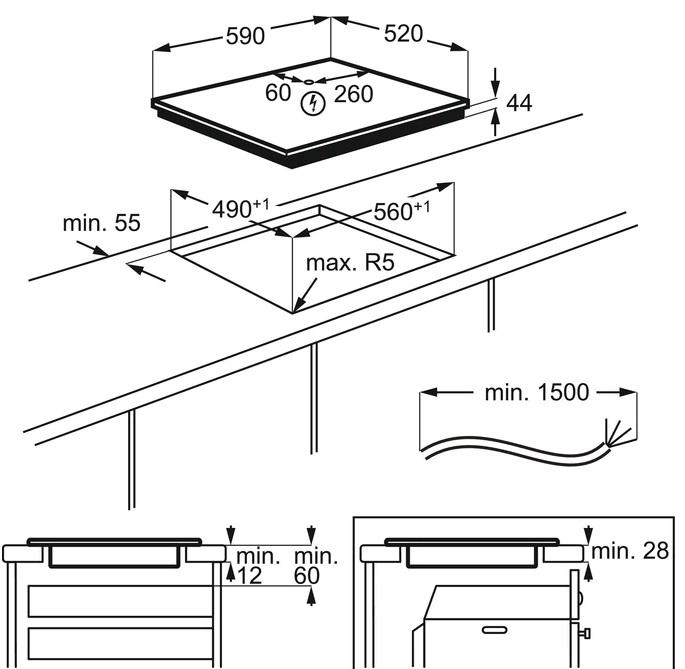 590
520
60
260
44
$490^{+1}$
$560^{+1}$
min. 55
max. R5
min. 1500
min.
12
min.
60
min. 28